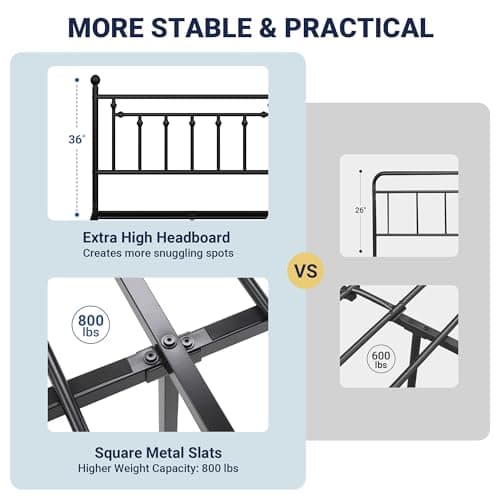 MORE STABLE & PRACTICAL

36"

Extra High Headboard
Creates more snuggling spots

800 lbs

Square Metal Slats
Higher Weight Capacity: 800 lbs

VS

26"

600 lbs