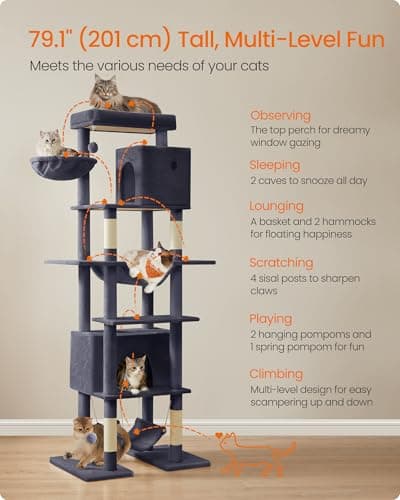 79.1" (201 cm) Tall, Multi-Level Fun

Meets the various needs of your cats

Observing
The top perch for dreamy window gazing

Sleeping
2 caves to snooze all day

Lounging
A basket and 2 hammocks for floating happiness

Scratching
4 sisal posts to sharpen claws

Playing
2 hanging pompoms and 1 spring pompom for fun

Climbing
Multi-level design for easy scampering up and down