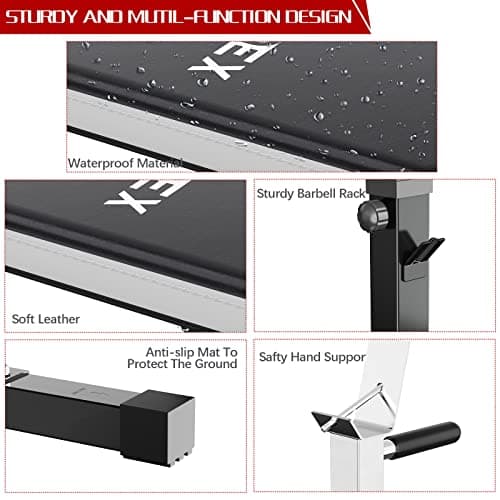 STURDY AND MUTIL-FUNCTION DESIGN

EX

Waterproof Material

EX

Soft Leather

Sturdy Barbell Rack

Anti-slip Mat To Protect The Ground

Safty Hand Suppor