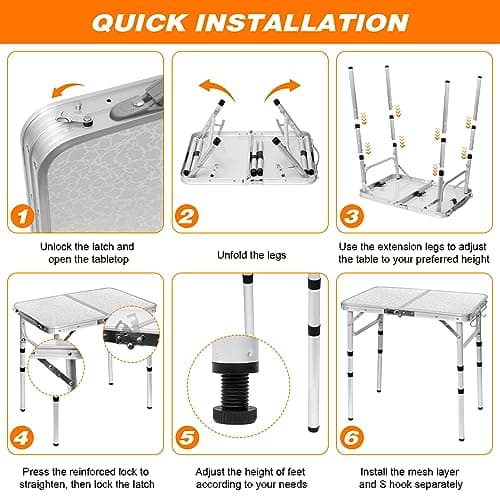 QUICK INSTALLATION

1

Unlock the latch and open the tabletop

2

Unfold the legs

3

Use the extension legs to adjust the table to your preferred height

4

Press the reinforced lock to straighten, then lock the latch

5

Adjust the height of feet according to your needs

6

Install the mesh layer and S hook separately