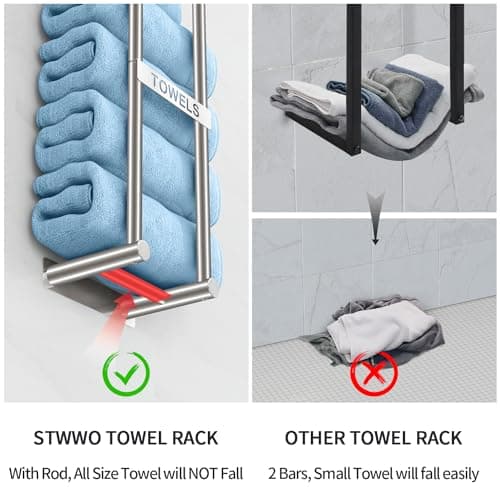 TOWELS

STWWO TOWEL RACK

With Rod, All Size Towel will NOT Fall

OTHER TOWEL RACK

2 Bars, Small Towel will fall easily