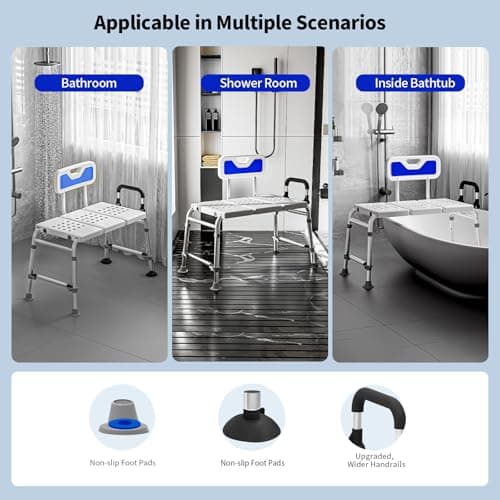 Applicable in Multiple Scenarios

Bathroom

Shower Room

Inside Bathtub

Non-slip Foot Pads

Non-slip Foot Pads

Upgraded, Wider Handrails