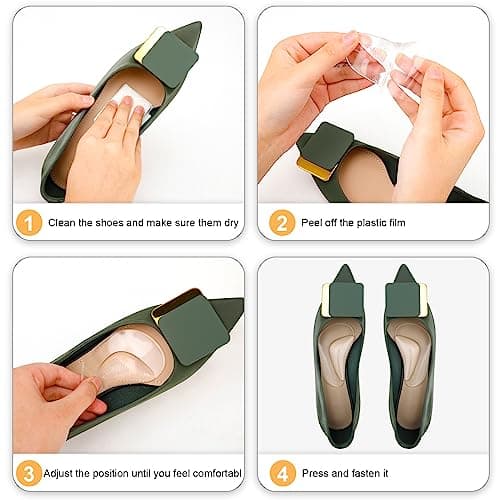 1 Clean the shoes and make sure them dry

2 Peel off the plastic film

3 Adjust the position until you feel comfortabl

4 Press and fasten it