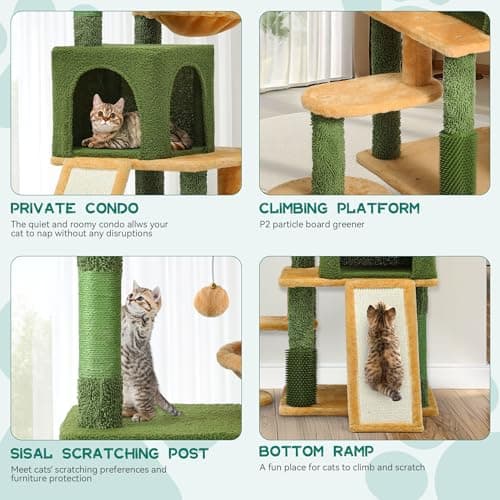 PRIVATE CONDO
The quiet and roomy condo allws your cat to nap without any disruptions

CLIMBING PLATFORM
P2 particle board greener

SISAL SCRATCHING POST
Meet cats' scratching preferences and furniture protection

BOTTOM RAMP
A fun place for cats to climb and scratch