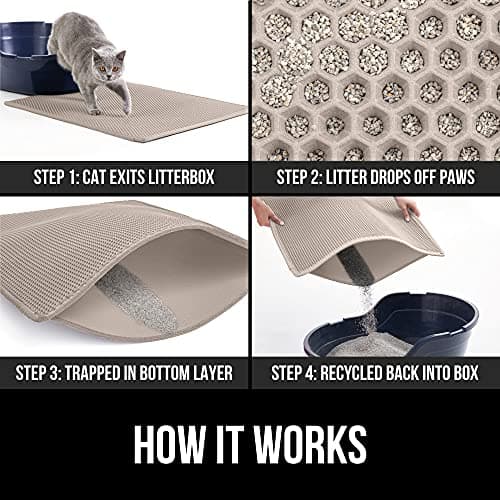 STEP 1: CAT EXITS LITTERBOX

STEP 2: LITTER DROPS OFF PAWS

STEP 3: TRAPPED IN BOTTOM LAYER

STEP 4: RECYCLED BACK INTO BOX

HOW IT WORKS