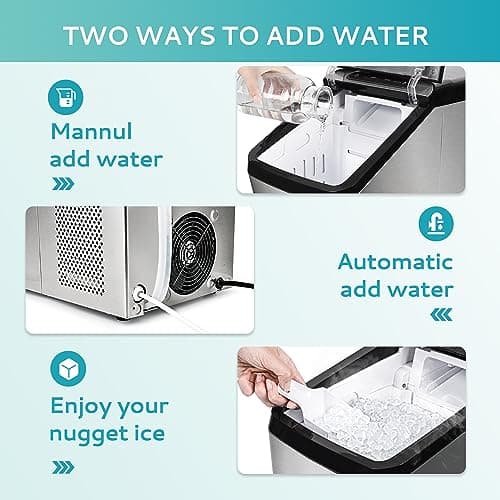 TWO WAYS TO ADD WATER

Mannul add water

Automatic add water

Enjoy your nugget ice