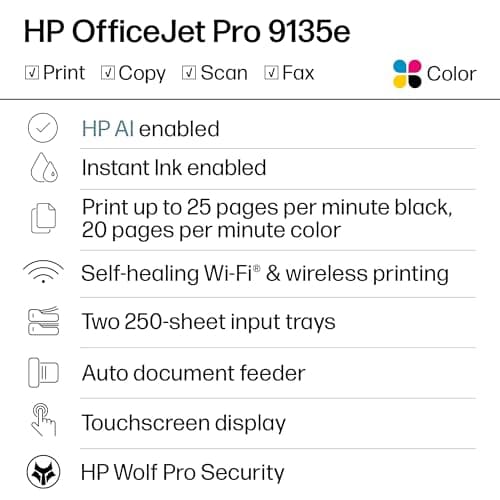 HP OfficeJet Pro 9135e

☑ Print ☑ Copy ☑ Scan ☑ Fax Color

HP AI enabled

Instant Ink enabled

Print up to 25 pages per minute black, 20 pages per minute color

Self-healing Wi-Fi® & wireless printing

Two 250-sheet input trays

Auto document feeder

Touchscreen display

HP Wolf Pro Security