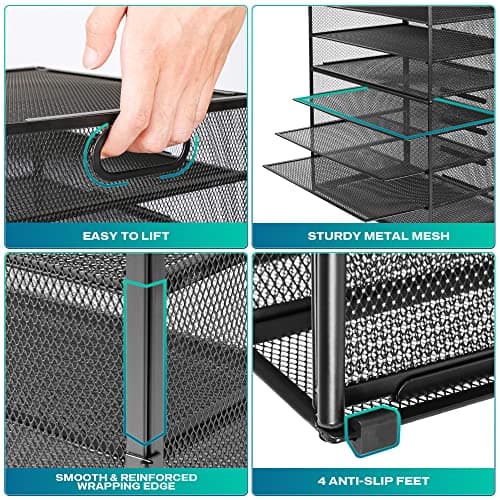 EASY TO LIFT

STURDY METAL MESH

SMOOTH & REINFORCED WRAPPING EDGE

4 ANTI-SLIP FEET